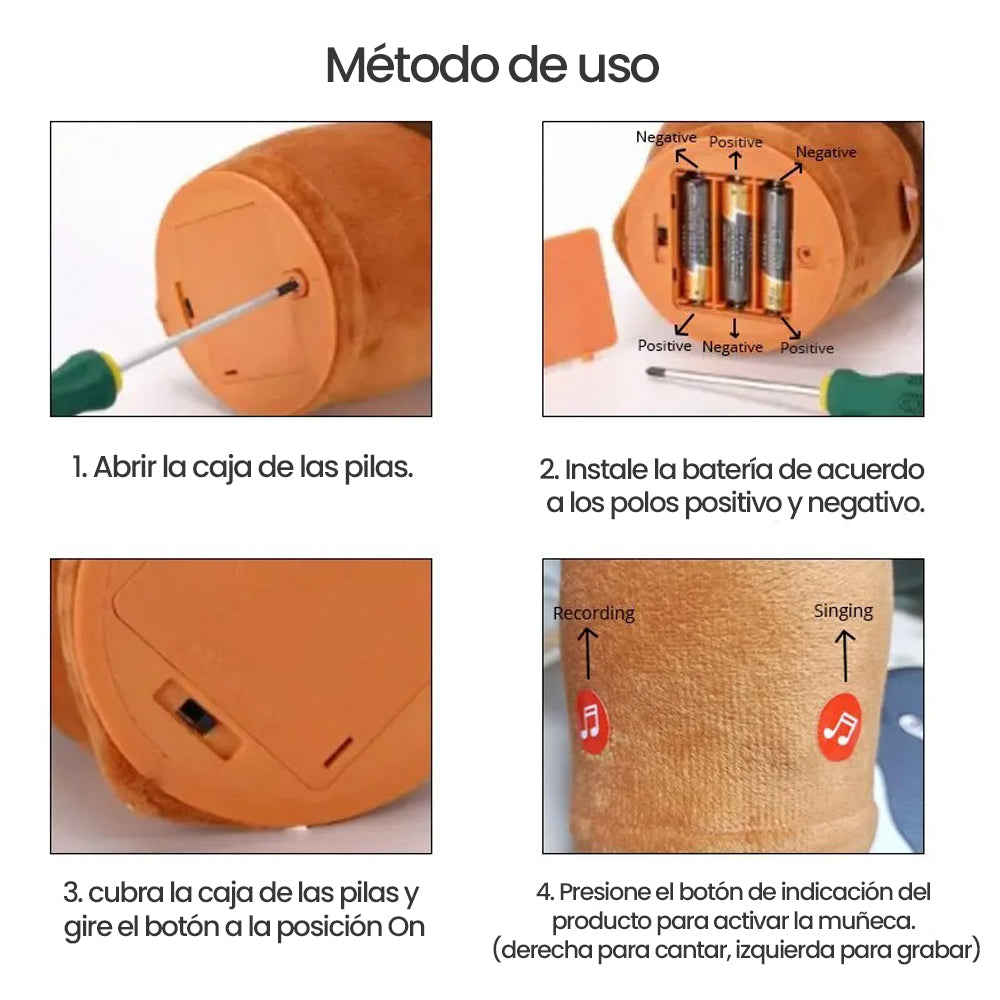 Método de uso

1. Abrir la caja de las pilas.

Negative Positive Negative
Positive Negative Positive

2. Instale la batería de acuerdo a los polos positivo y negativo.

3. cubra la caja de las pilas y gire el botón a la posición On

Recording
Singing

4. Presione el botón de indicación del producto para activar la muñeca. (derecha para cantar, izquierda para grabar)